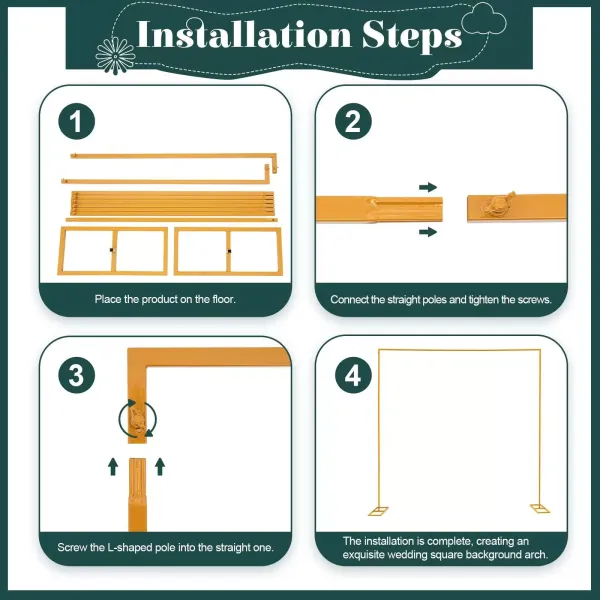 Installation Steps

1

Place the product on the floor.

2

Connect the straight poles and tighten the screws.

3

Screw the L-shaped pole into the straight one.

4

The installation is complete, creating an exquisite wedding square background arch.